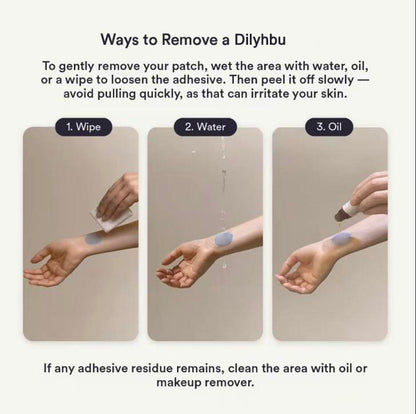 Ways to Remove a Dilyhbu

To gently remove your patch, wet the area with water, oil, or a wipe to loosen the adhesive. Then peel it off slowly — avoid pulling quickly, as that can irritate your skin.

1. Wipe

2. Water

3. Oil

If any adhesive residue remains, clean the area with oil or makeup remover.